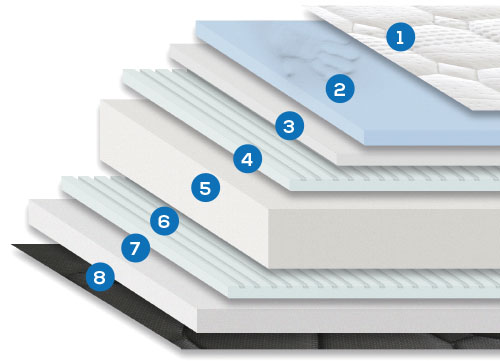 1
2
3
4
5
6
7
8