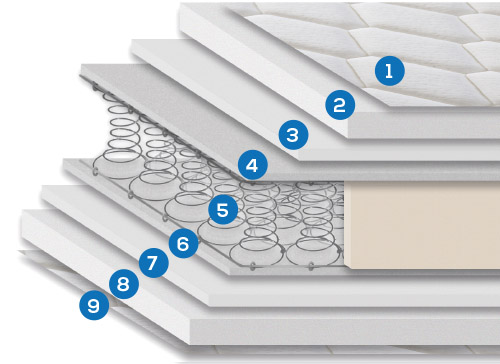 1
2
3
4
5
6
7
8
9