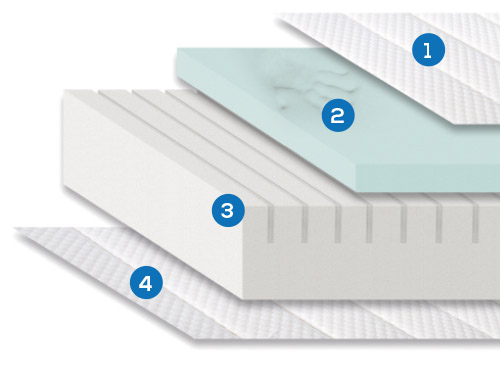 1
2
3
4